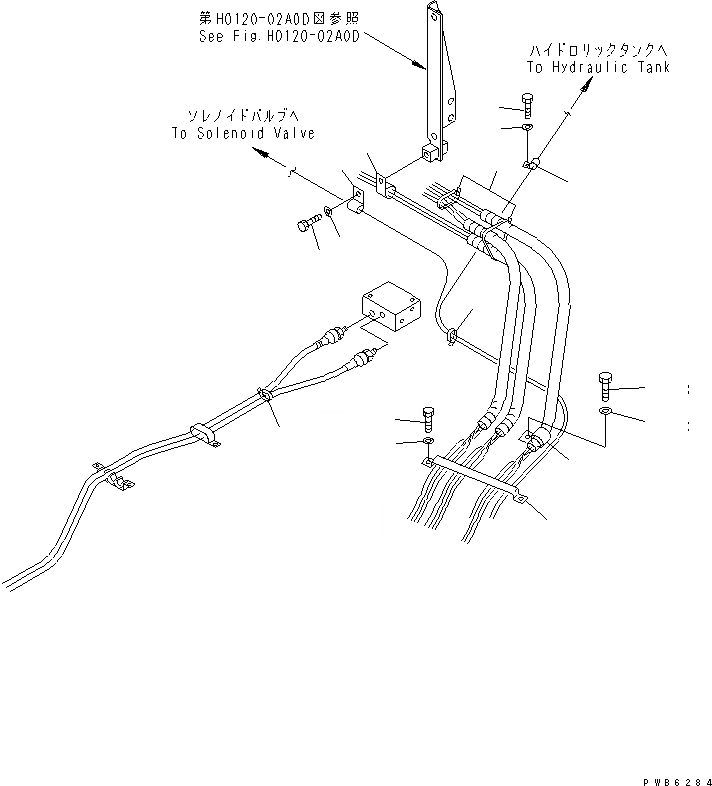 第H0120-02A0D図参照
See Fig. H0120-02A0D

ハイドロリックタンクへ
To Hydraulic Tank

ソレノイドバルブへ
To Solenoid Valve

:
:

PWB6284