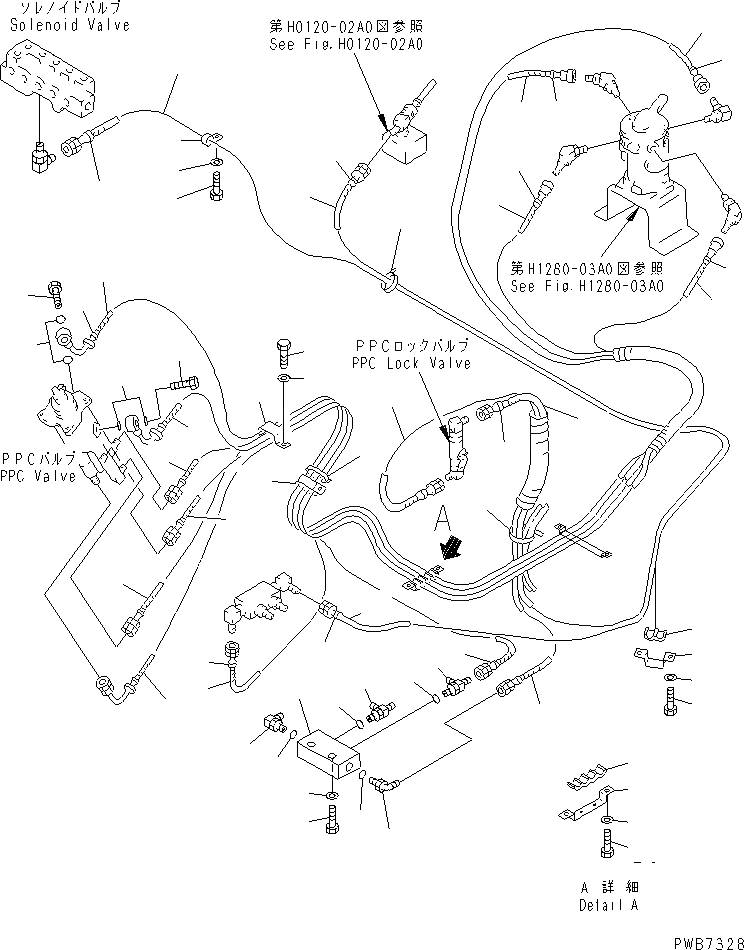 ソレノイドバルブ
Solenoid Valve

第H0120-02A0図参照
See Fig.H0120-02A0

第H1280-03A0図参照
See Fig.H1280-03A0

PPCロックバルブ
PPC Lock Valve

PPCバルブ
PPC Valve

A

A 詳細
Detail A

PWB7328