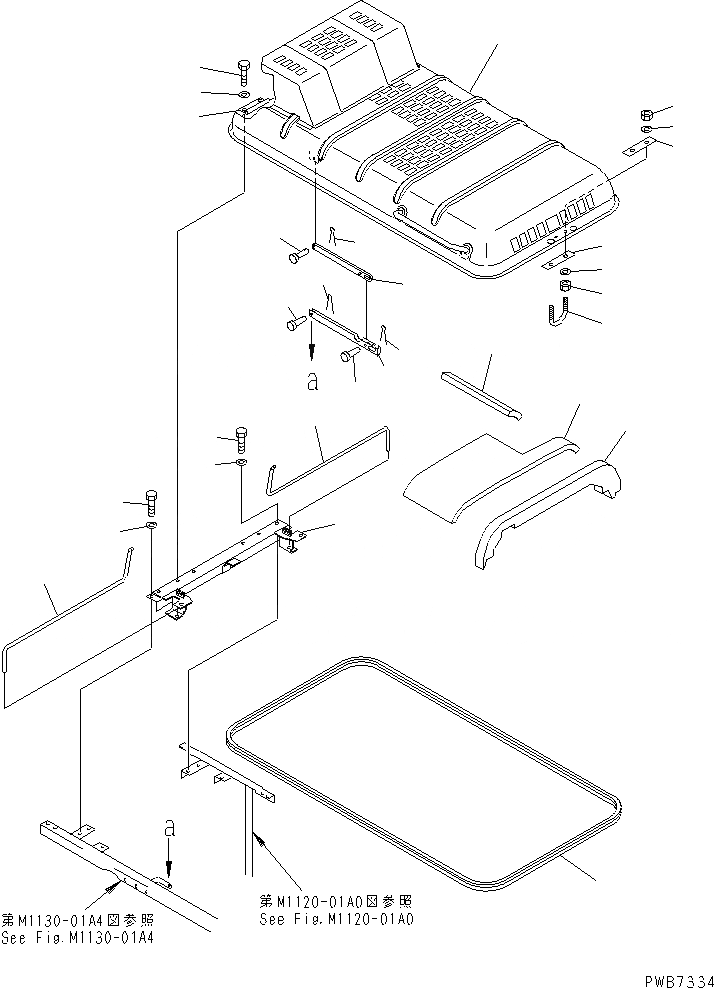 a

a

第M1130-01A4図参照
See Fig.M1130-01A4

第M1120-01A0図参照
See Fig.M1120-01A0

PWB7334