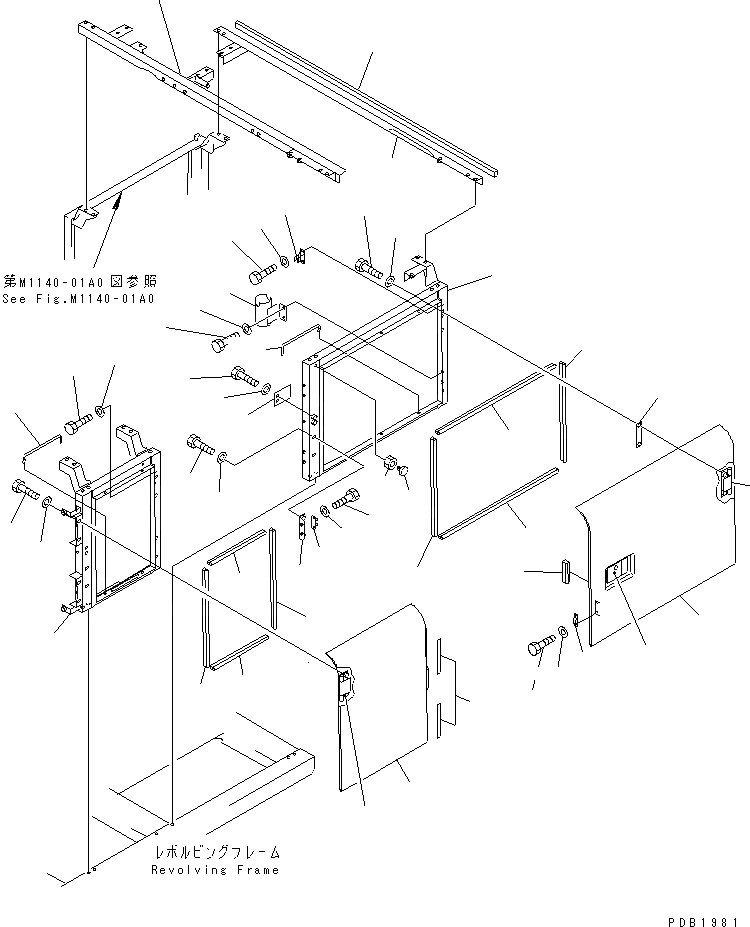 第M1140-01A0図参照
See Fig.M1140-01A0

レボルビングフレーム
Revolving Frame

PDB1981