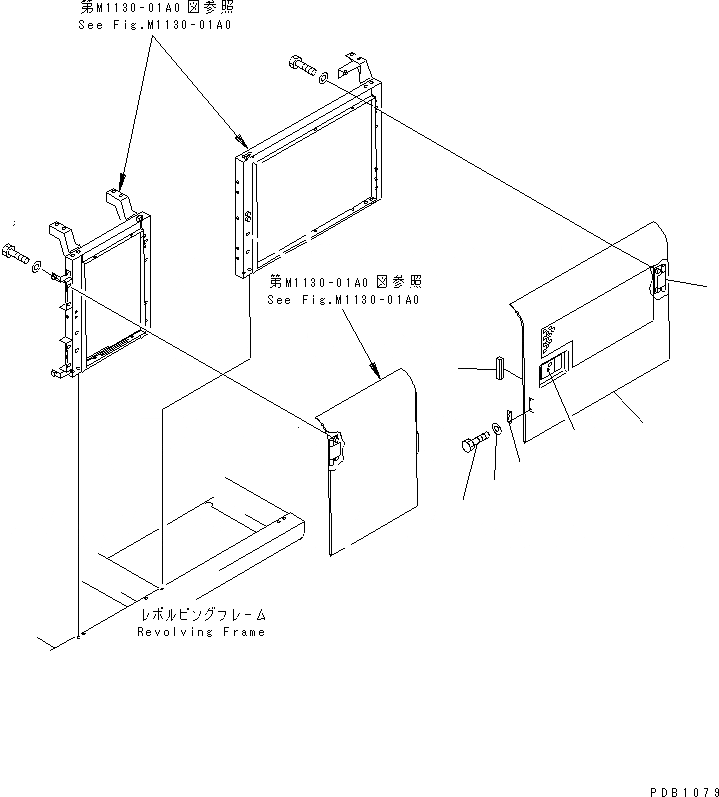 第M1130-01A0 図参照
See Fig.M1130-01A0

第M1130-01A0 図参照
See Fig.M1130-01A0

レボルビングフレーム
Revolving Frame

PDB1079