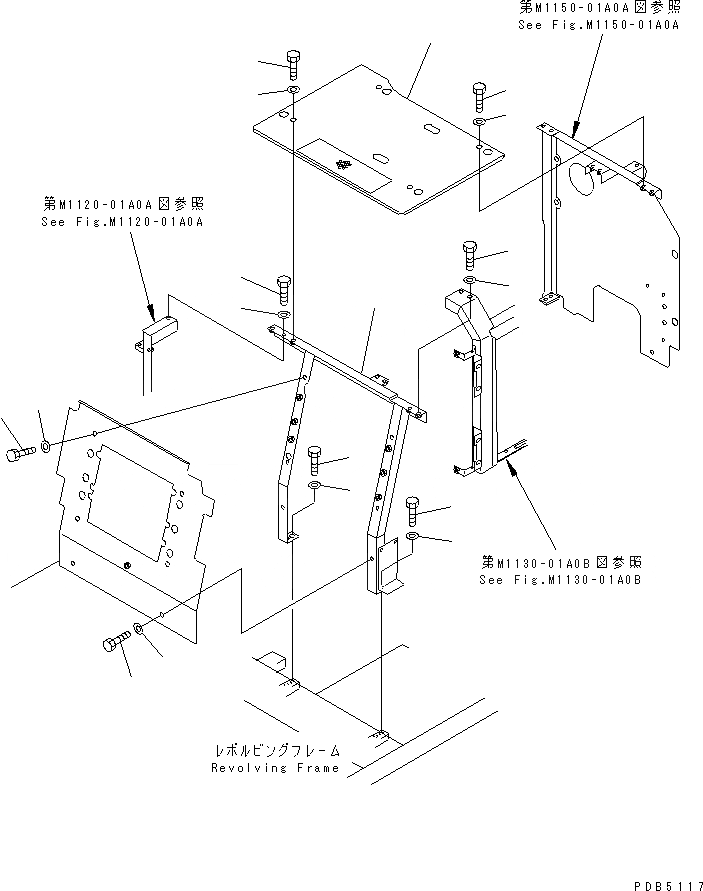 第M1150-01A0A図参照
See Fig.M1150-01A0A

第M1120-01A0A図参照
See Fig.M1120-01A0A

第M1130-01A0B図参照
See Fig.M1130-01A0B

レボルビングフレーム
Revolving Frame

PDB5117