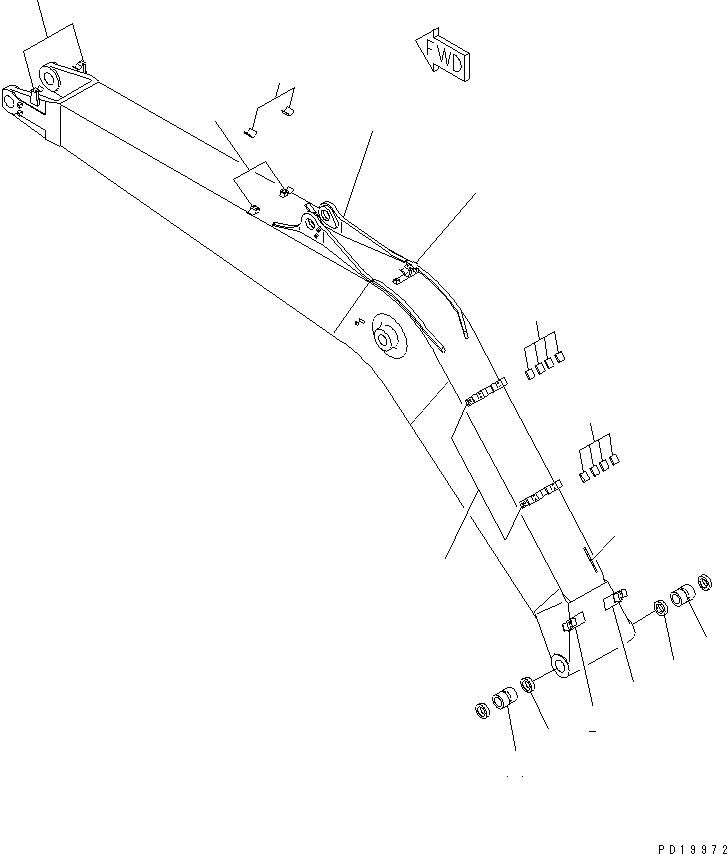 FWD

PD19972