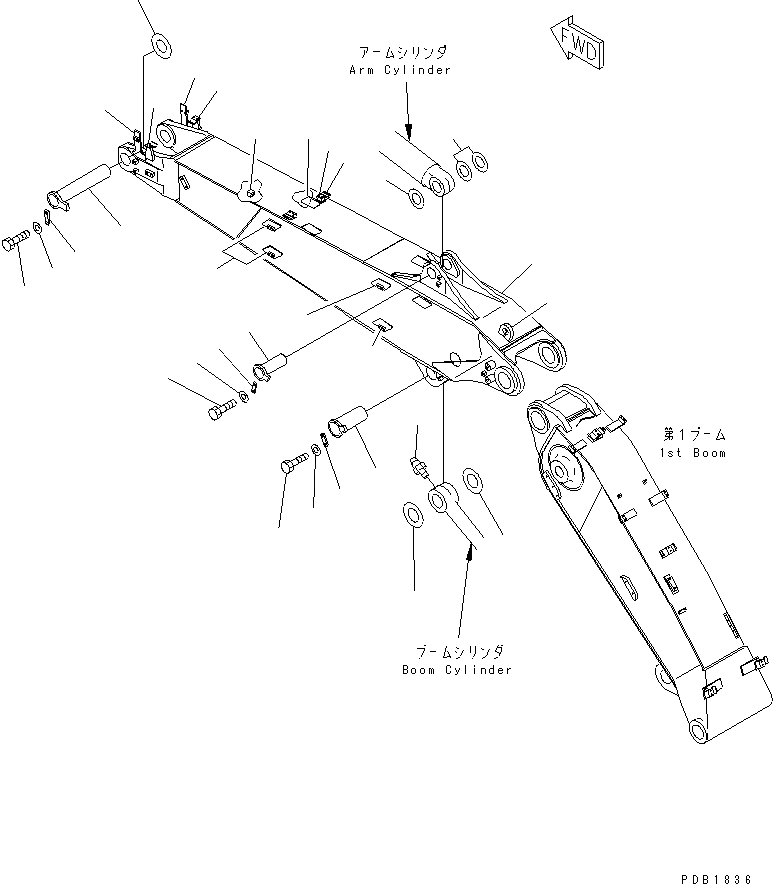 FWD

アームシリンダ
Arm Cylinder

第1ブーム
1st Boom

ブームシリンダ
Boom Cylinder

PDB1836