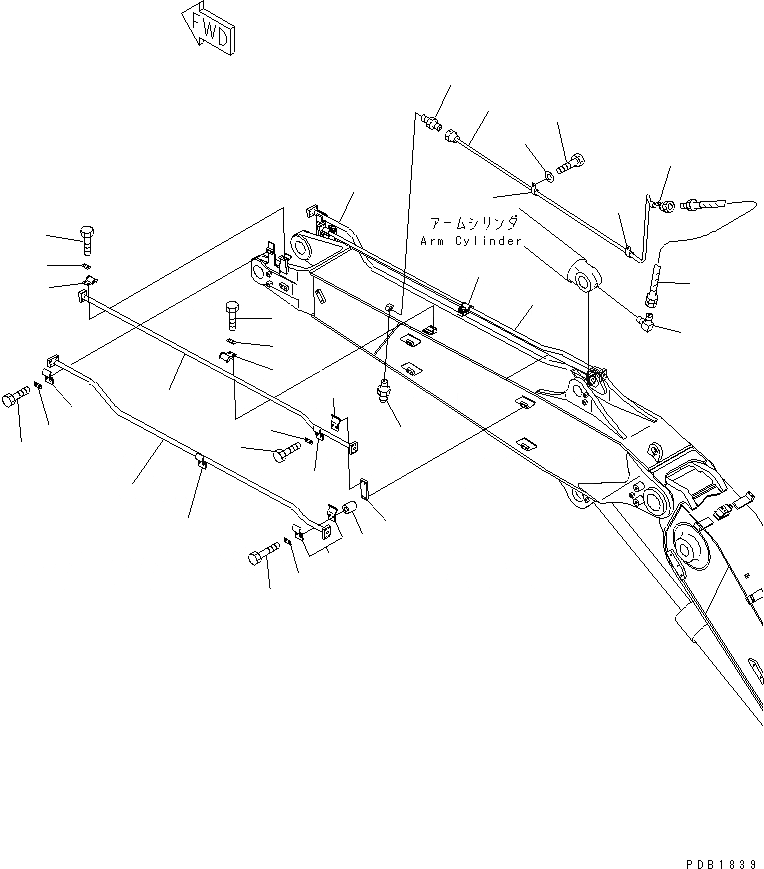 FWD

アームシリンダ
Arm Cylinder

PDB1839