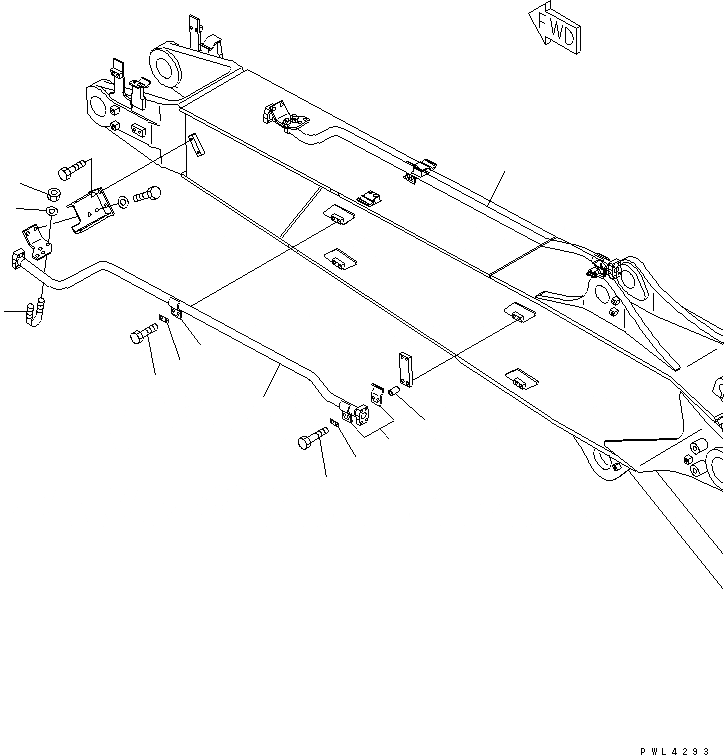 FWD

PWL4293