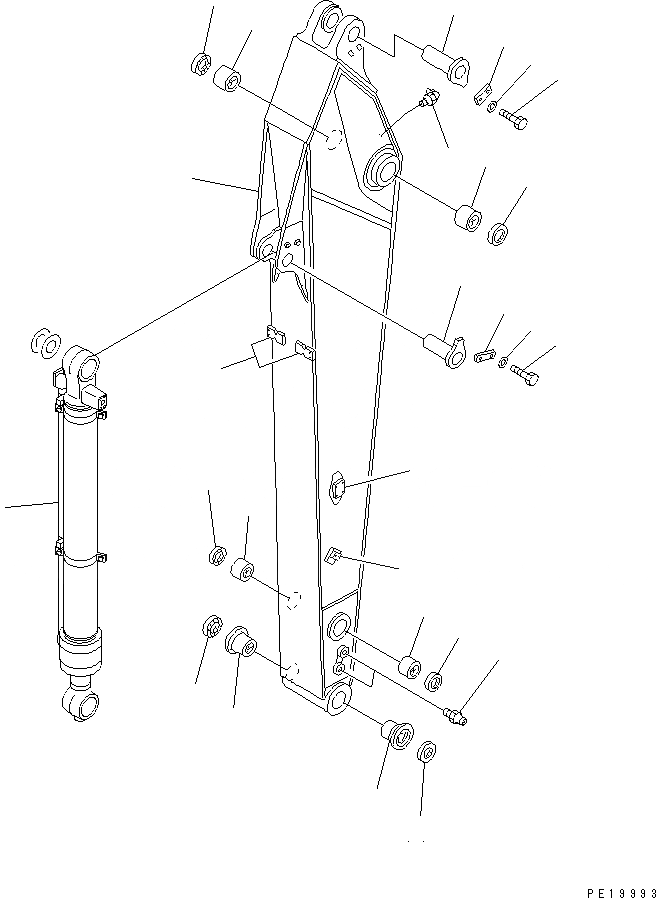 PE19993