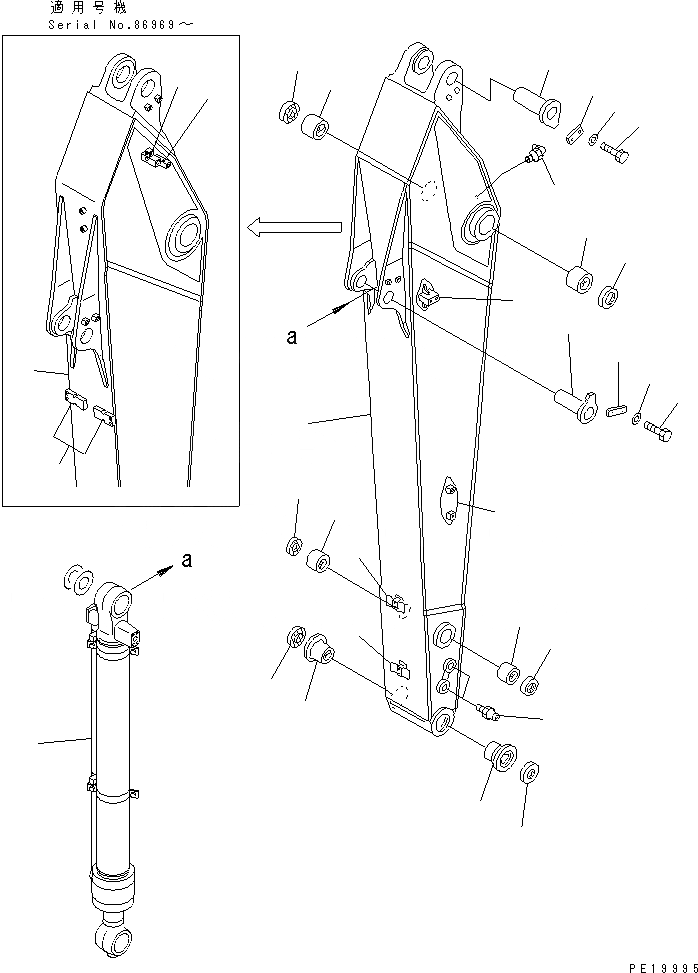 適用号機
Serial No.86969～

a

a

PE19995