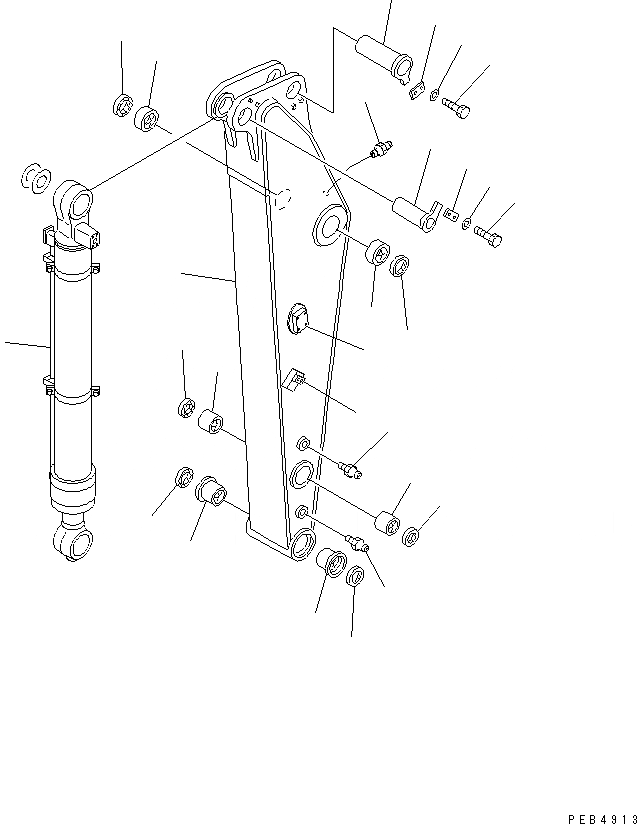 PEB4913