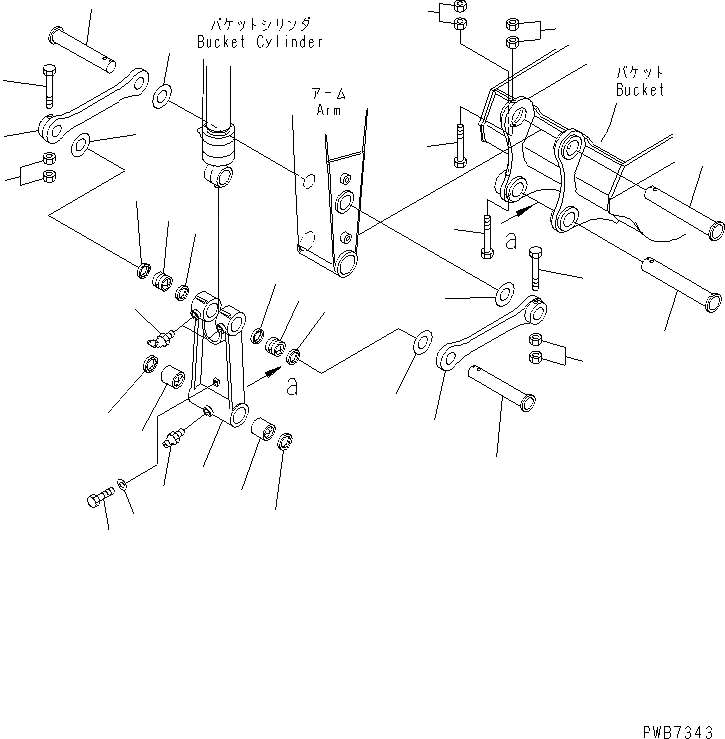 バケットシリンダ
Bucket Cylinder

アーム
Arm

バケット
Bucket

a

a

PWB7343