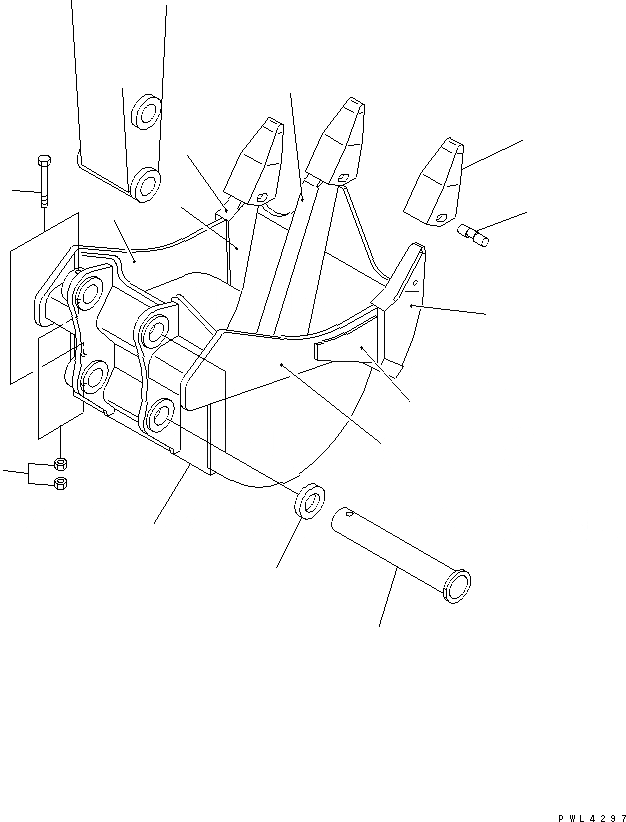 PWL4297