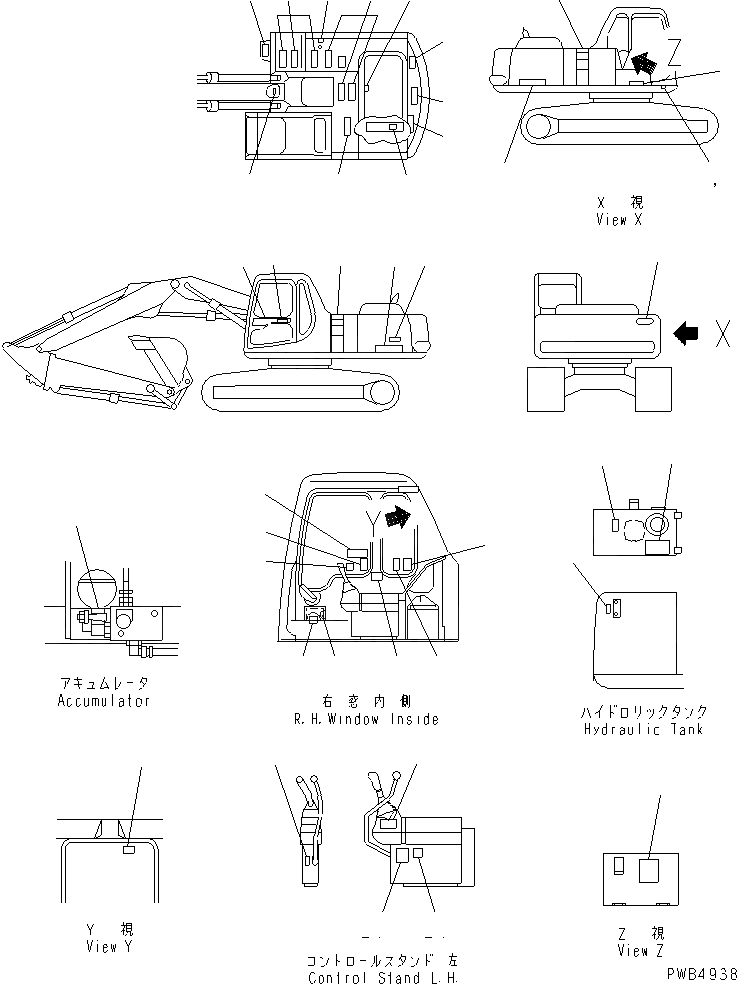 Z

X 視
View X

X

Y

アキュムレータ
Accumulator

右 窓 内 側
R.H.Window Inside

ハイドロリックタンク
Hydraulic Tank

Y 視
View Y

コントロールスタンド 左
Control Stand L.H.

Z 視
View Z

PWB4938