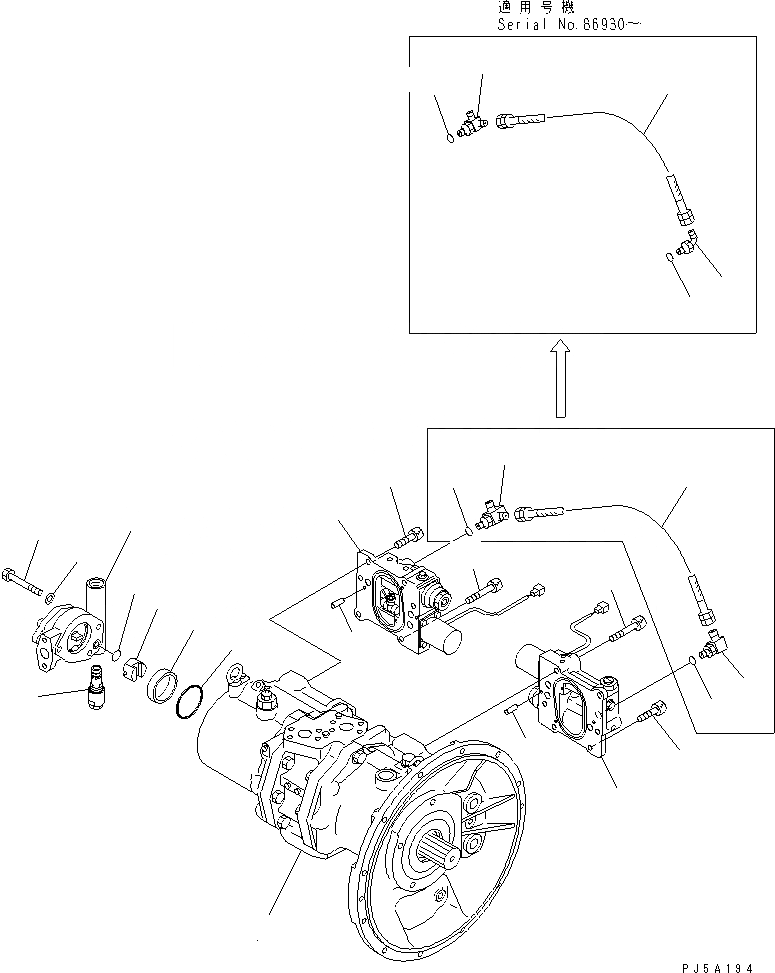 適用号機
Serial No.66930~

PJ5A194