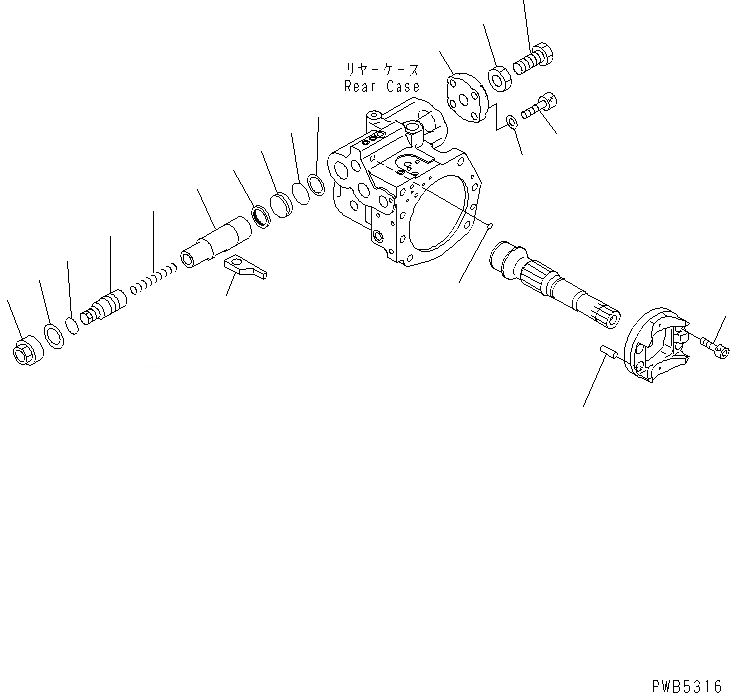 リヤーケース
Rear Case

PWB5316