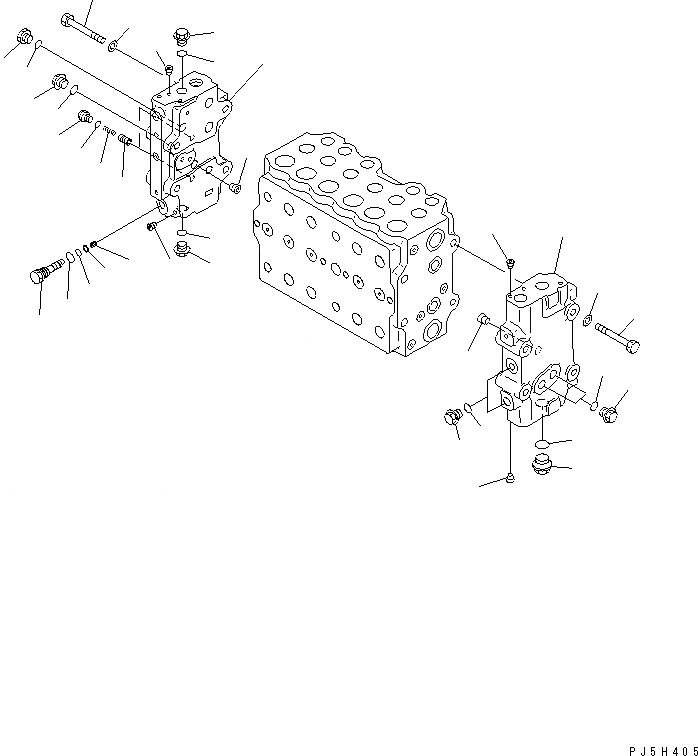 PJ5H405