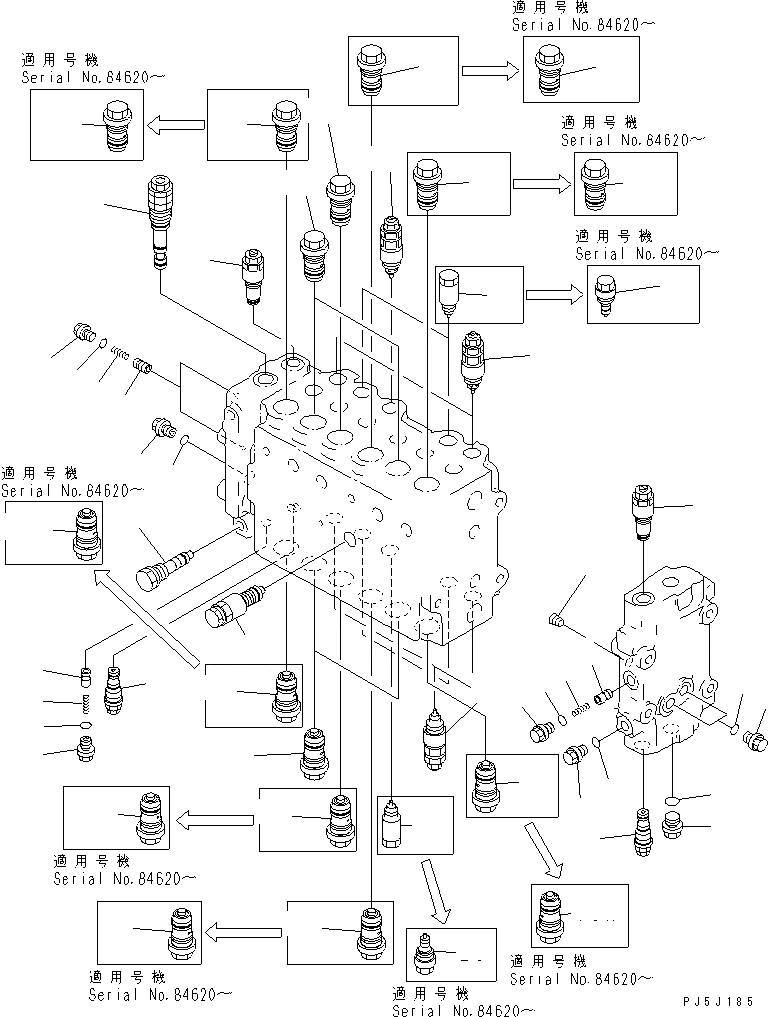 適用号機
Serial No.84620～

適用号機
Serial No.84620～

適用号機
Serial No.84620～

適用号機
Serial No.84620～

適用号機
Serial No.84620～

適用号機
Serial No.84620～

適用号機
Serial No.84620～

適用号機
Serial No.84620～

適用号機
Serial No.84620～

PJ5J185