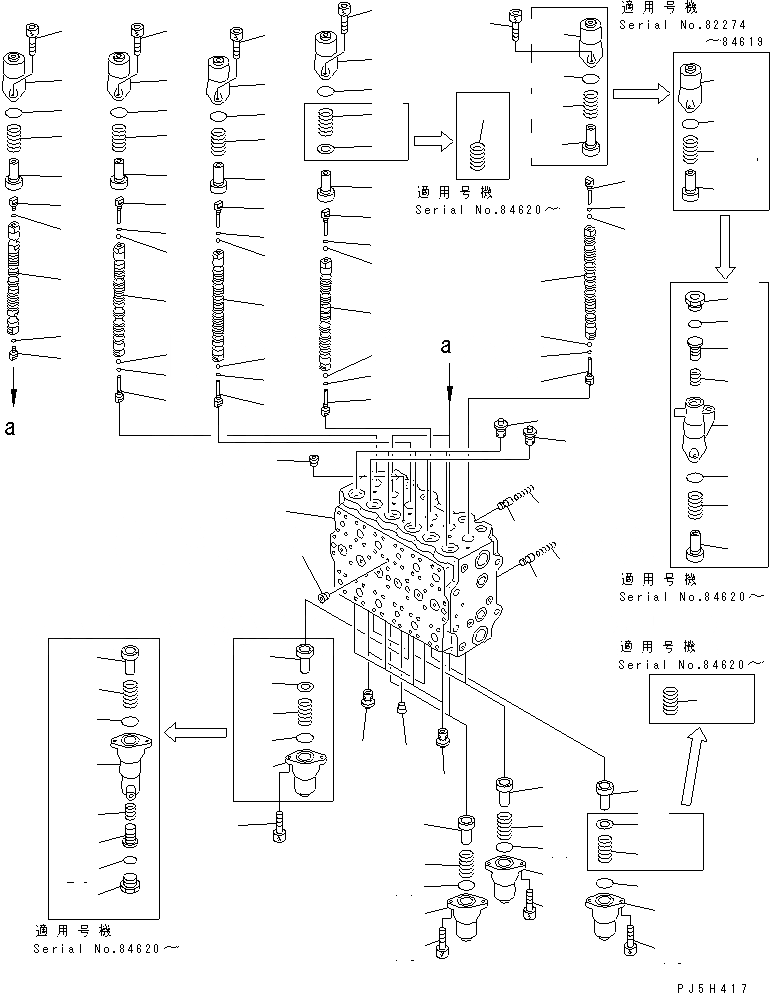 適用号機
Serial No.82274
~84619

適用号機
Serial No.84620~

a

a

適用号機
Serial No.84620~

適用号機
Serial No.84620~

適用号機
Serial No.84620~

PJ5H417