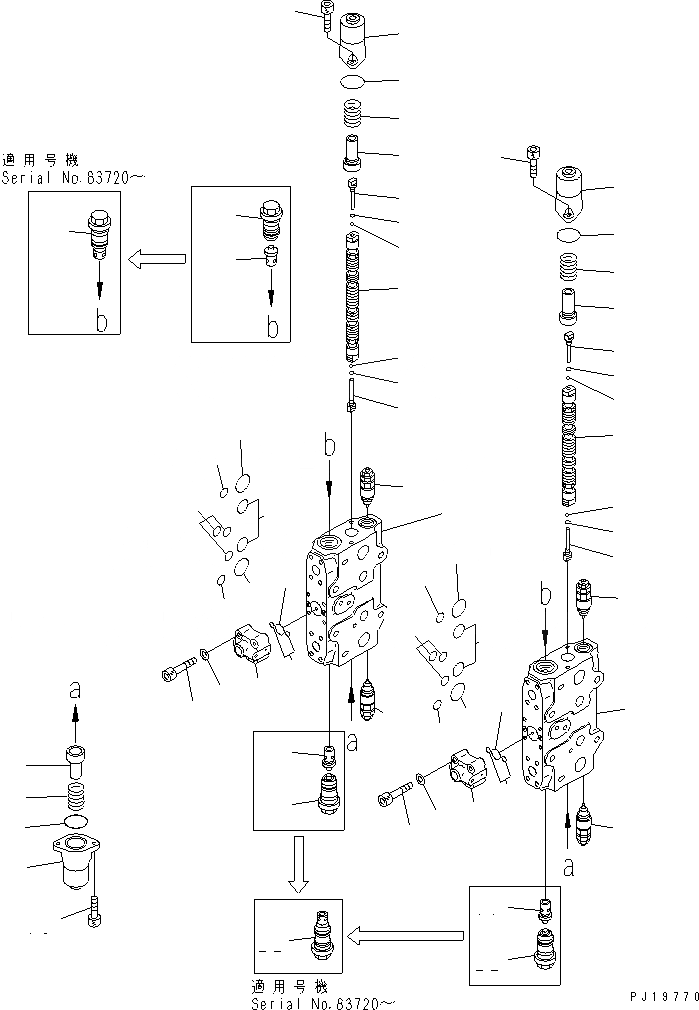 適用号機
Serial No.63720～

b

b

b

b

a

a

a

適用号機
Serial No.63720～

PJ19770