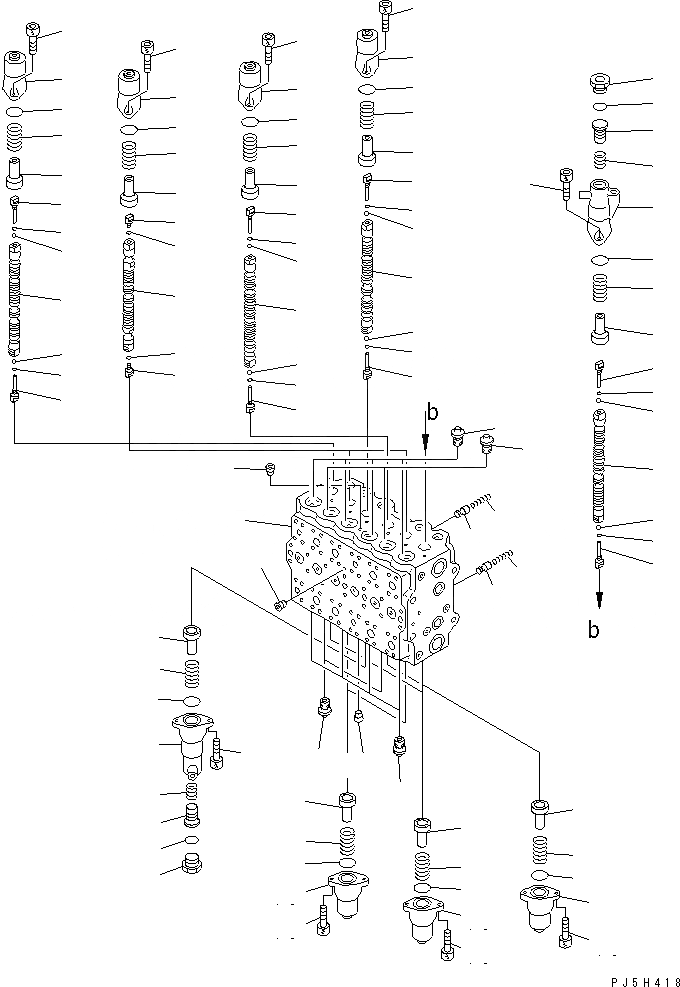 b

b

PJ5H418