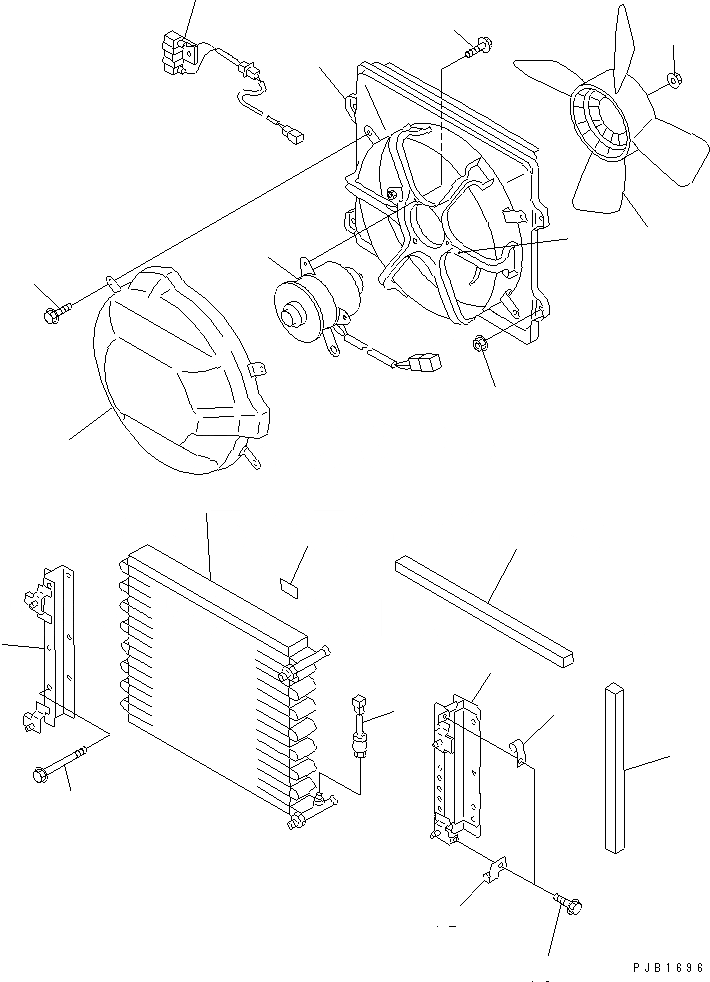 PJB1696