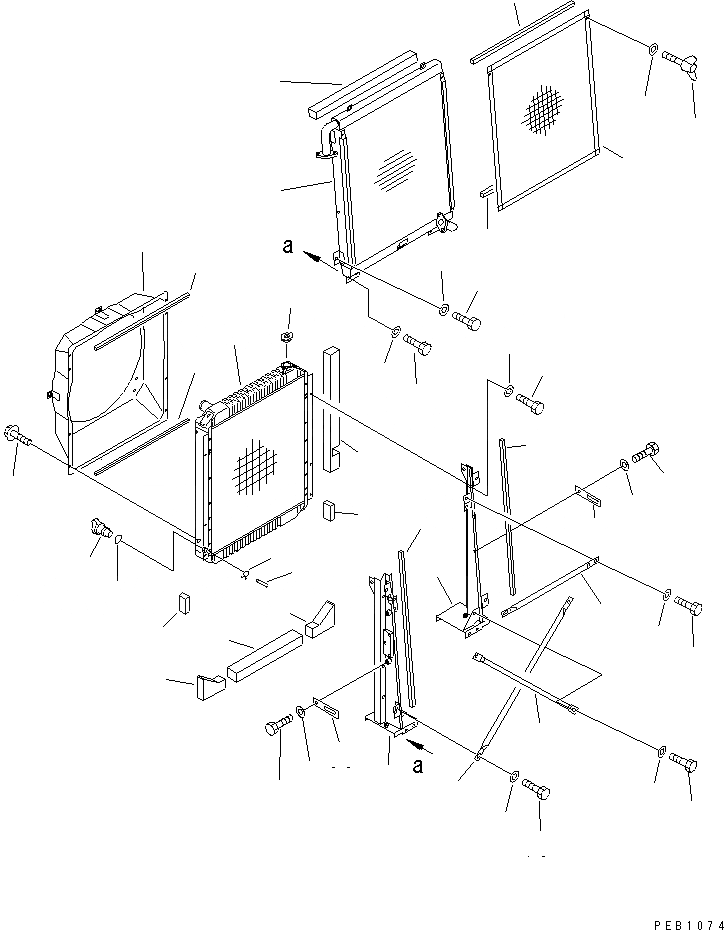 a

a

PEB1074