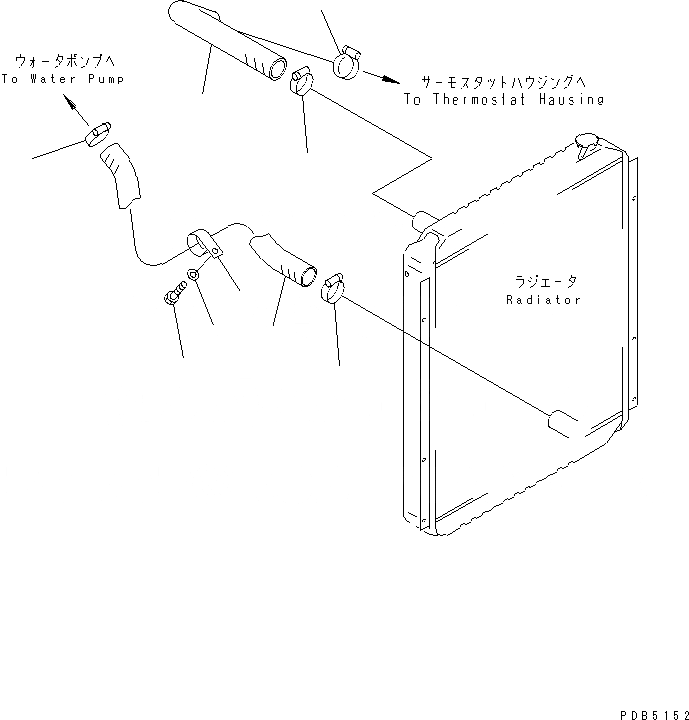 ウォータポンプへ
To Water Pump

サーモスタットハウジングへ
To Thermostat Hausing

ラジエータ
Radiator

PDB5152