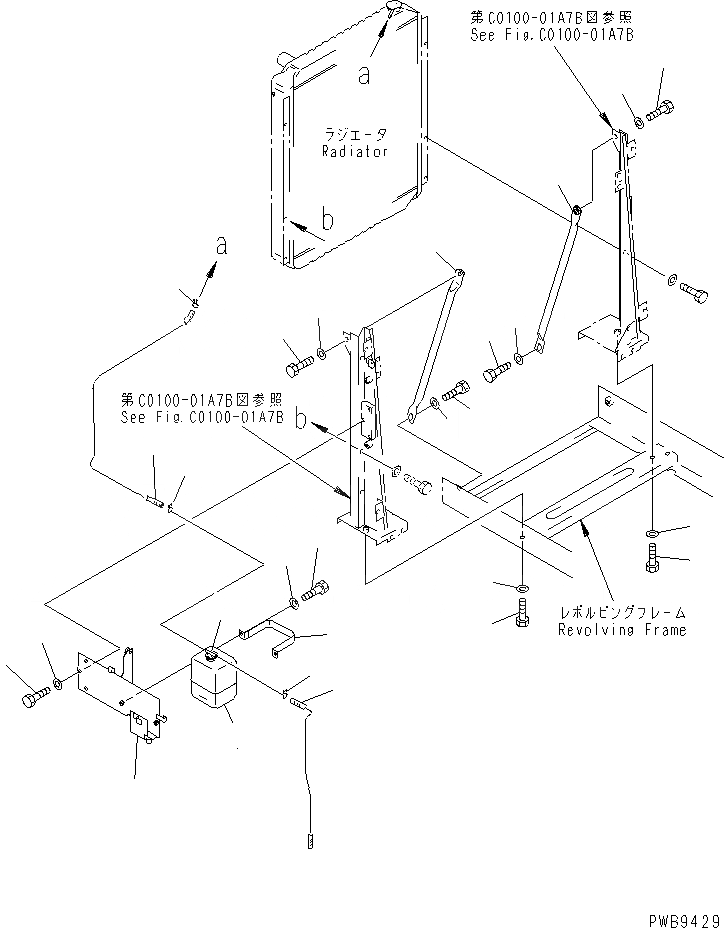 第C0100-01A7B図参照
See Fig.C0100-01A7B

a

ラジエータ
Radiator

b

a

第C0100-01A7B図参照
See Fig.C0100-01A7B

b

レボルビングフレーム
Revolving Frame

PWB9429