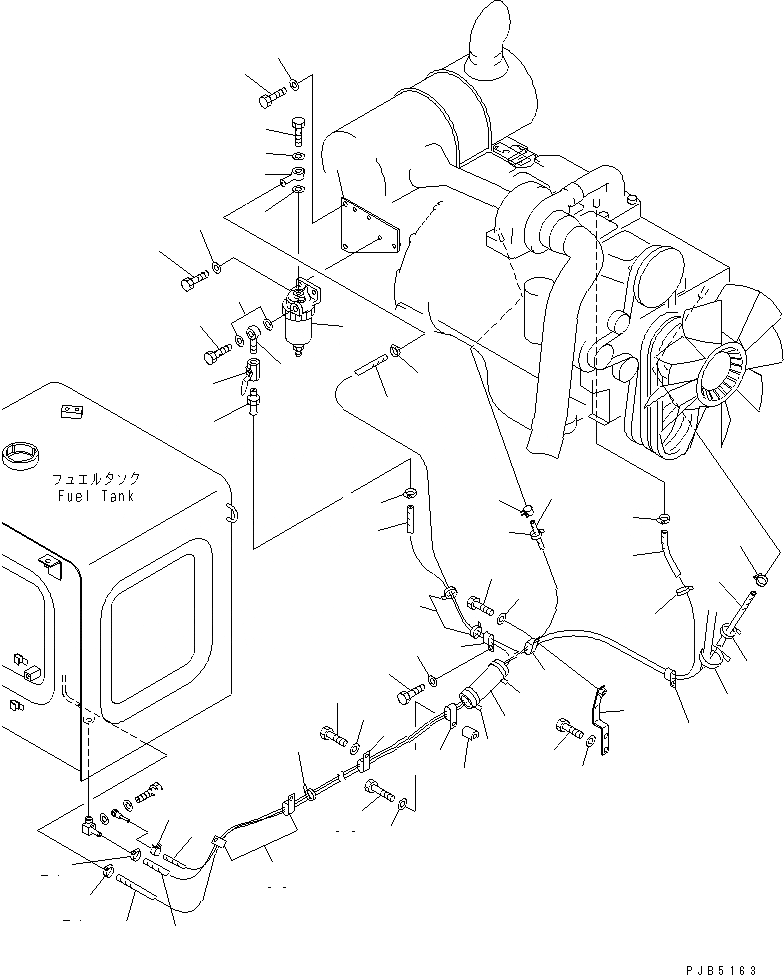 フュエルタンク
Fuel Tank

PJB5163