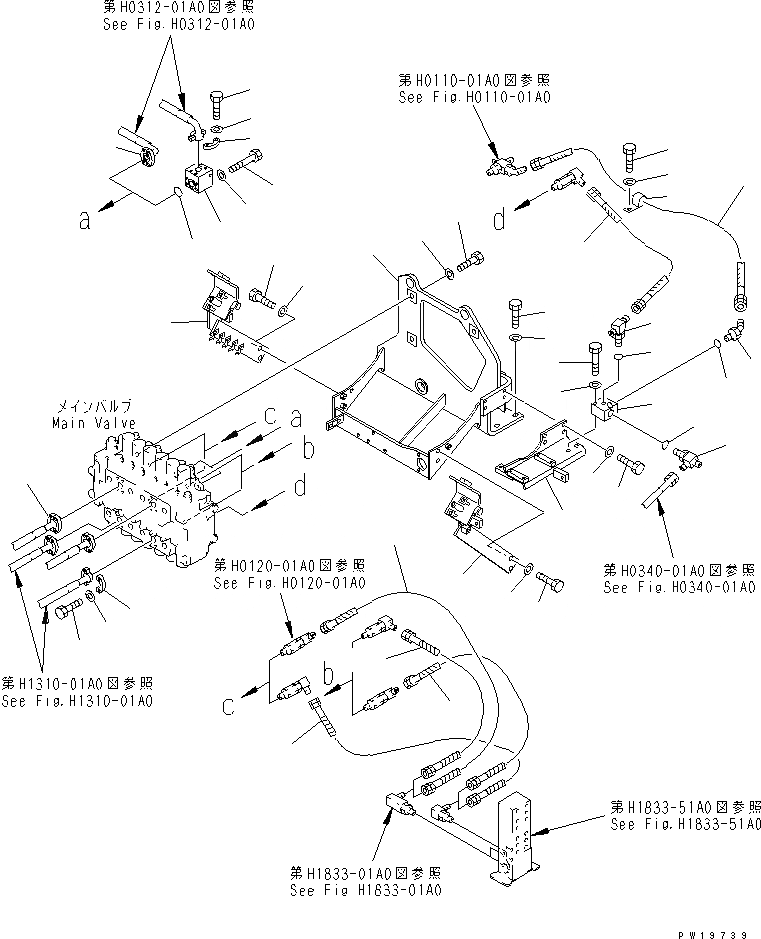 第H0312-01A0図参照
See Fig.H0312-01A0

第H0110-01A0図参照
See Fig.H0110-01A0

a

d

メインバルブ
Main Valve

c a
b
d

第H0120-01A0図参照
See Fig.H0120-01A0

第H0340-01A0図参照
See Fig.H0340-01A0

第H1310-01A0図参照
See Fig.H1310-01A0

c
b

第H1833-51A0図参照
See Fig.H1833-51A0

第H1833-01A0図参照
See Fig H1833-01A0

PW19739