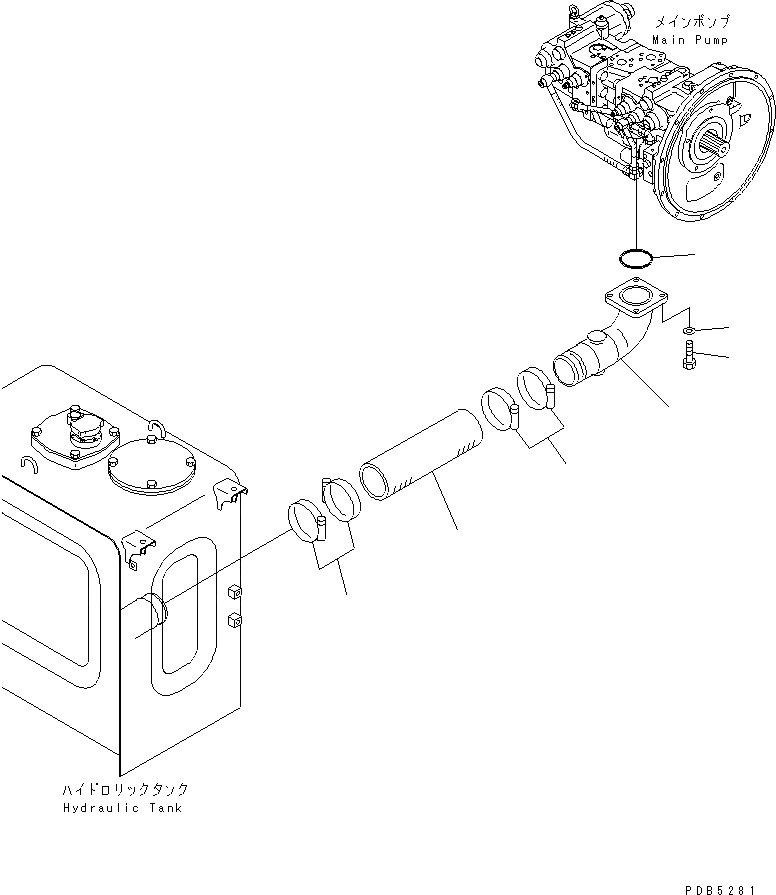 メインポンプ
Main Pump

ハイドロリックタンク
Hydraulic Tank

PDB5281