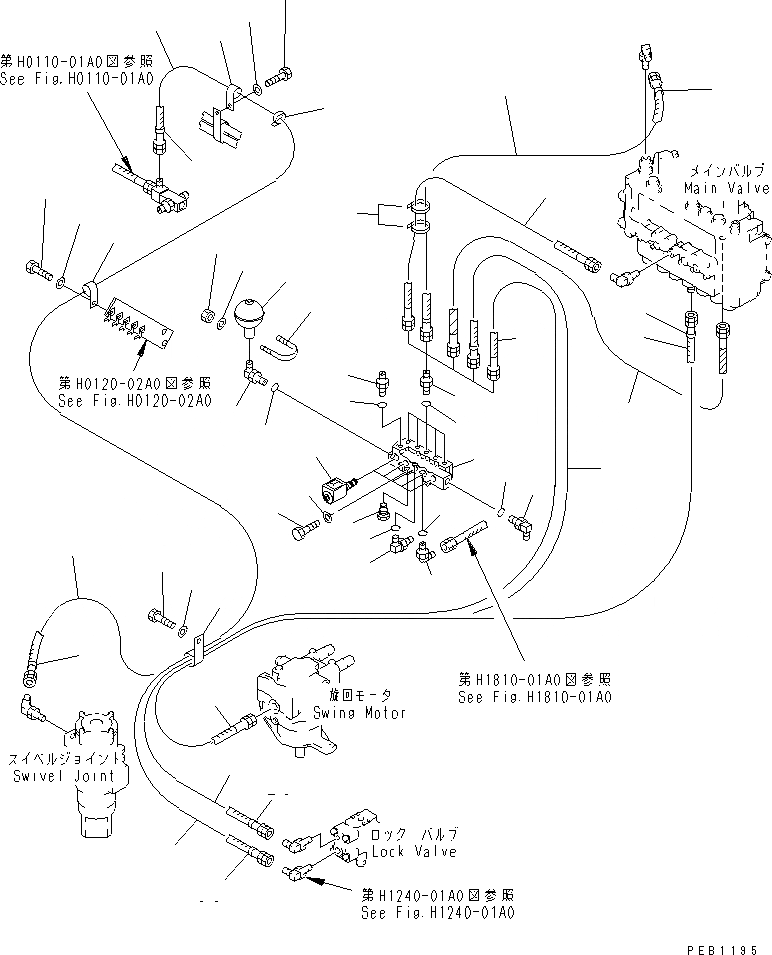 第H0110-01A0図参照
See Fig.H0110-01A0

メインバルブ
Main Valve

第H0120-02A0図参照
See Fig.H0120-02A0

第H1810-01A0図参照
See Fig.H1810-01A0

旋回モータ
Swing Motor

スイベルジョイント
Swivel Joint

ロック バルブ
Lock Valve

第H1240-01A0図参照
See Fig.H1240-01A0

PEB1195