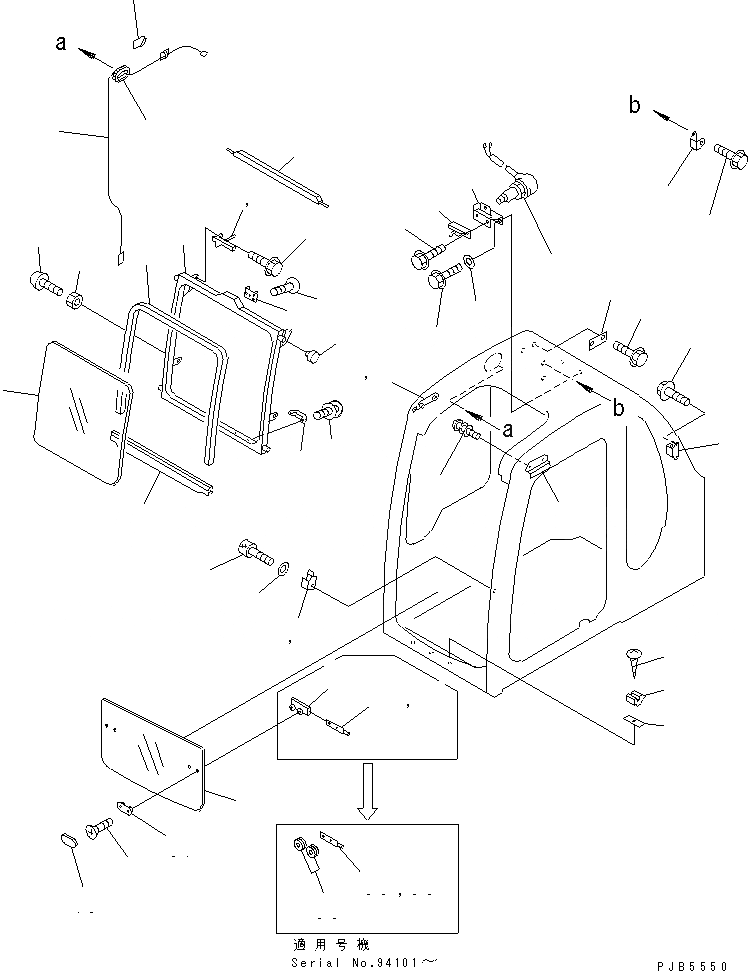 a

b

a

b

適用号機
Serial No.94101～

PJB5550