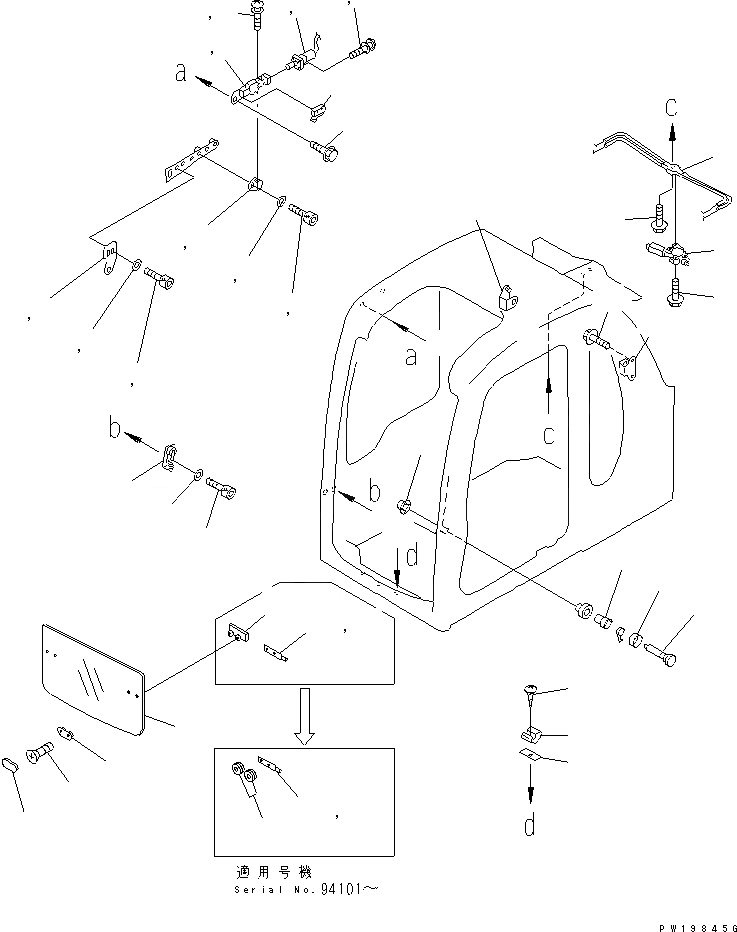 a
c
a
c
b
b
d
d
適用号機
Serial No. 94101～
PW19845G