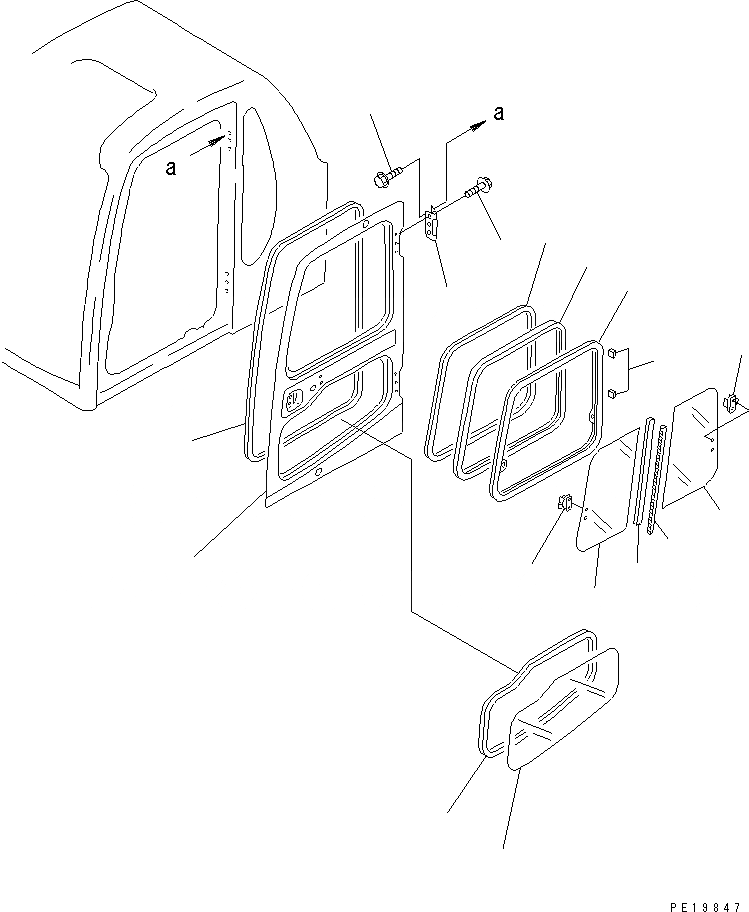 a
a
PE19847