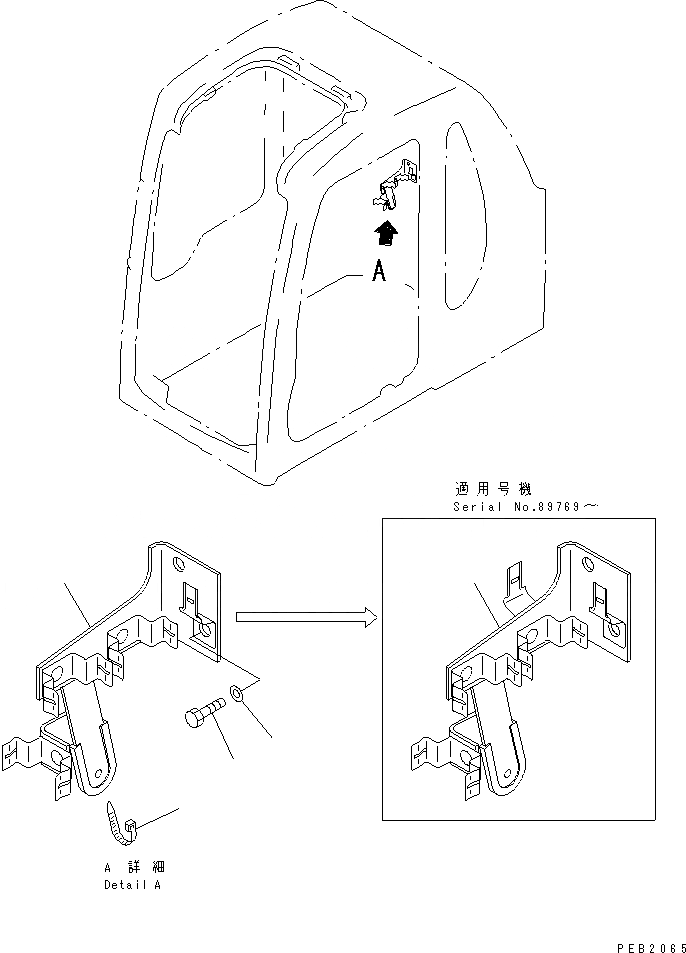 A

適用号機
Serial No.89769～

A 詳細
Detail A

PEB2065