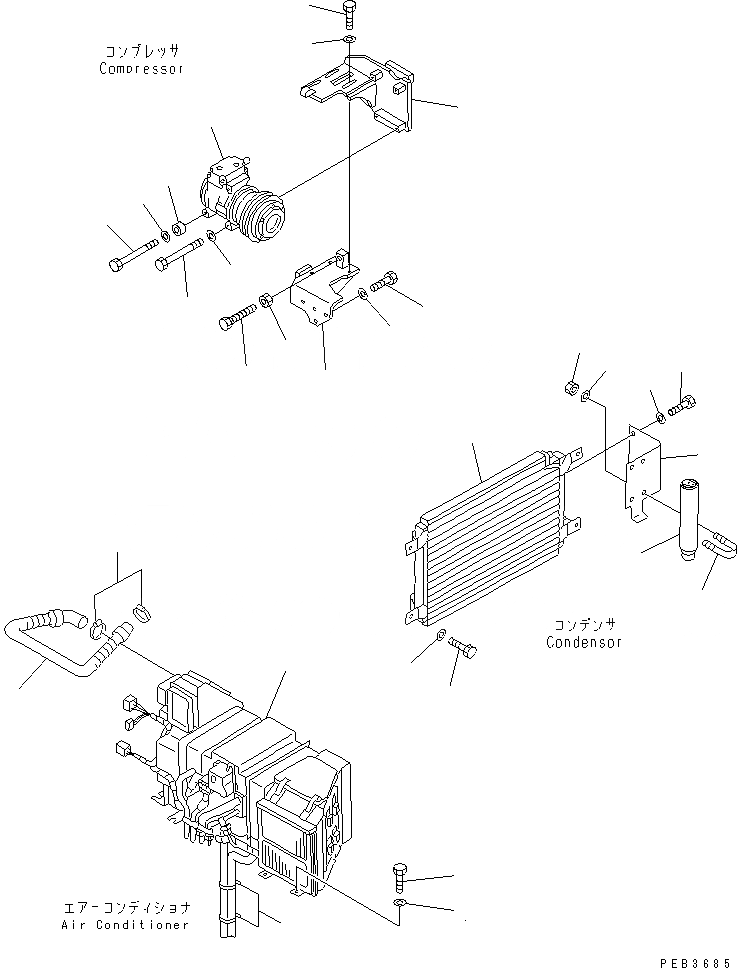 コンプレッサ
Compressor

コンデンサ
Condensor

エアーコンディショナ
Air Conditioner

PEB3685