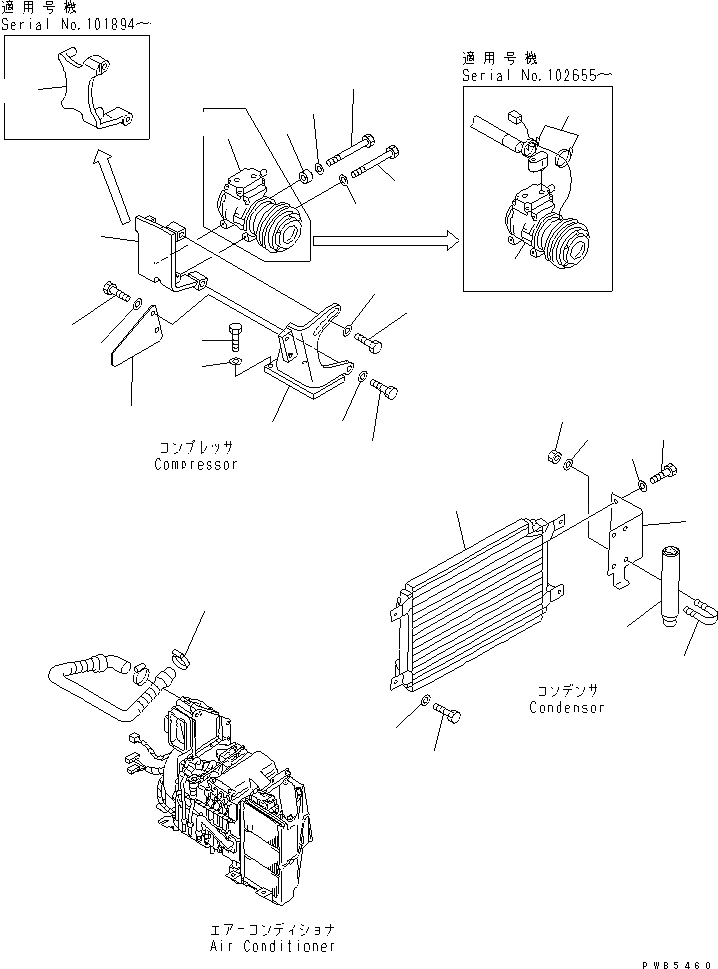 適用号機
Serial No.101894~

適用号機
Serial No.102655~

コンプレッサ
Compressor

コンデンサ
Condensor

エアーコンディショナ
Air Conditioner

PWB5460