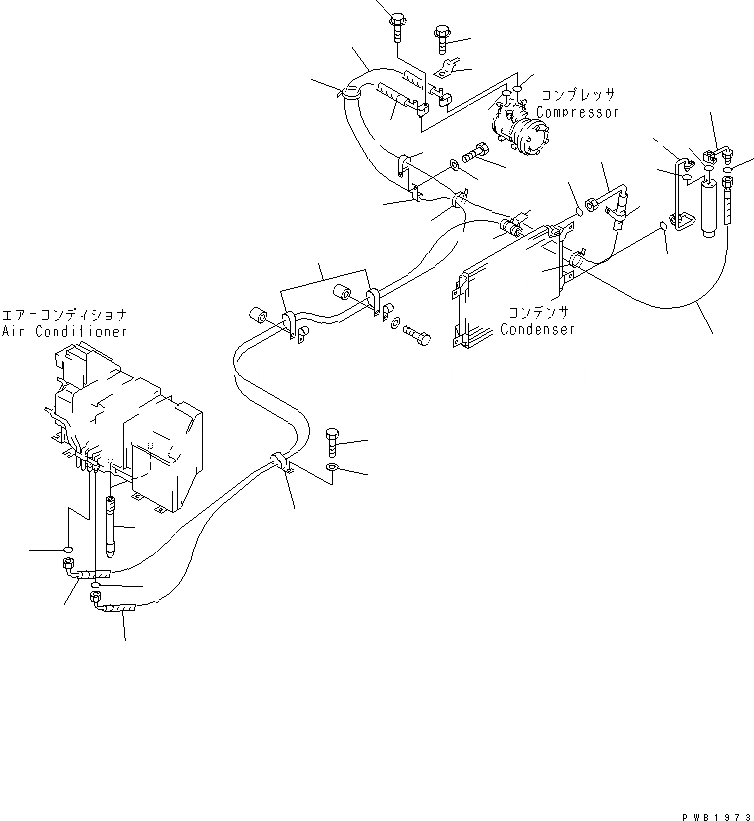 コンプレッサ
Compressor

エアーコンディショナ
Air Conditioner

コンデンサ
Condenser

PWB1973