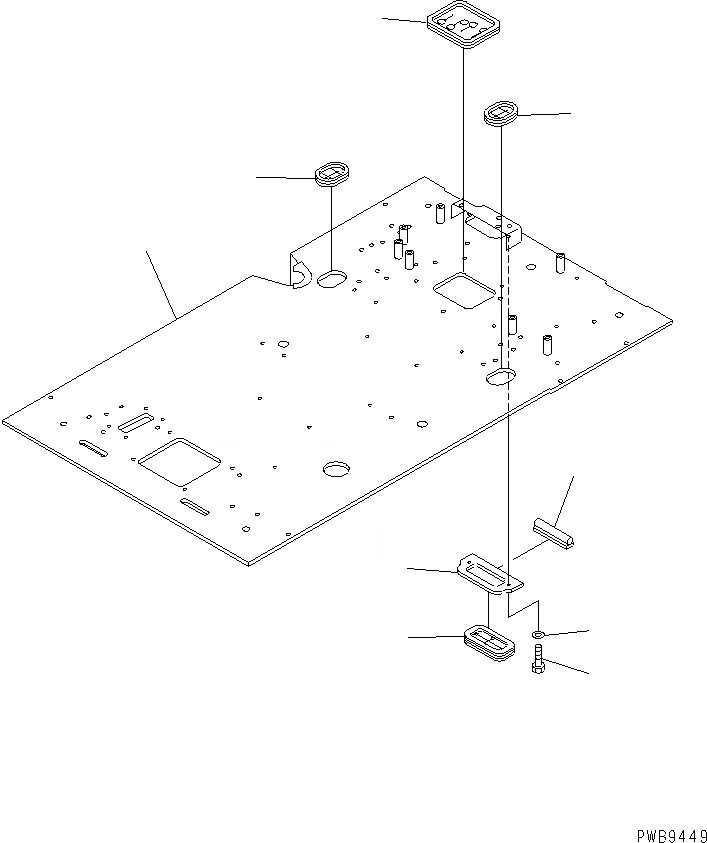 PWB9449