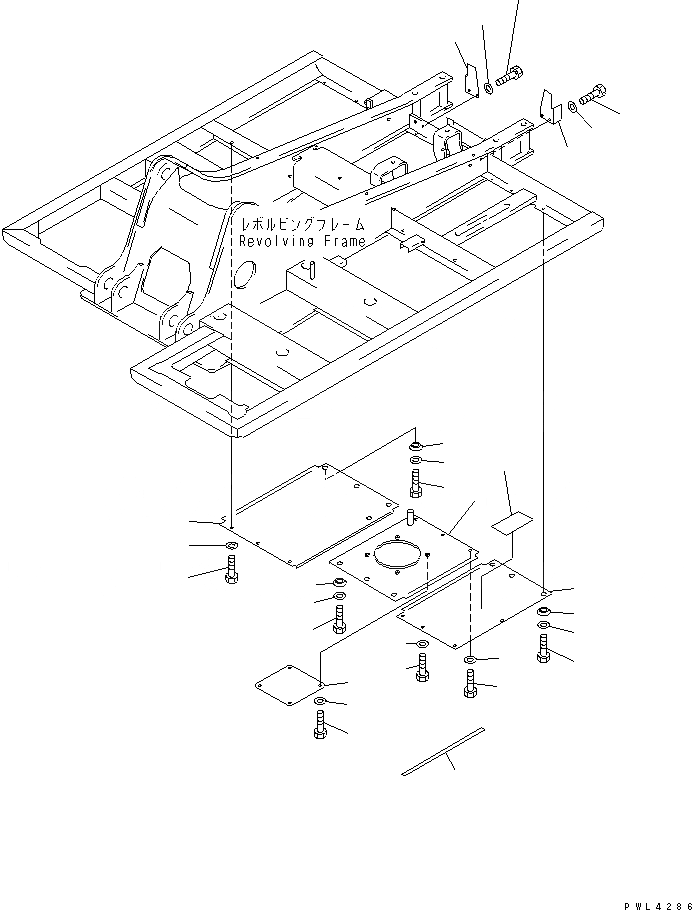 レボルビングフレーム
Revolving Frame

PWL4286