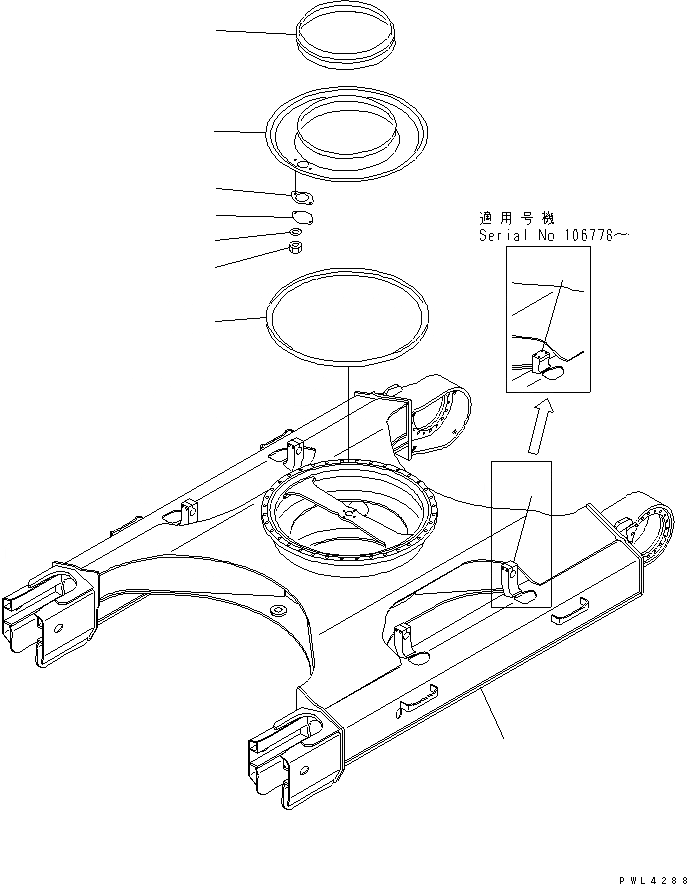 適用号機
Serial No 106776~

PWL4288