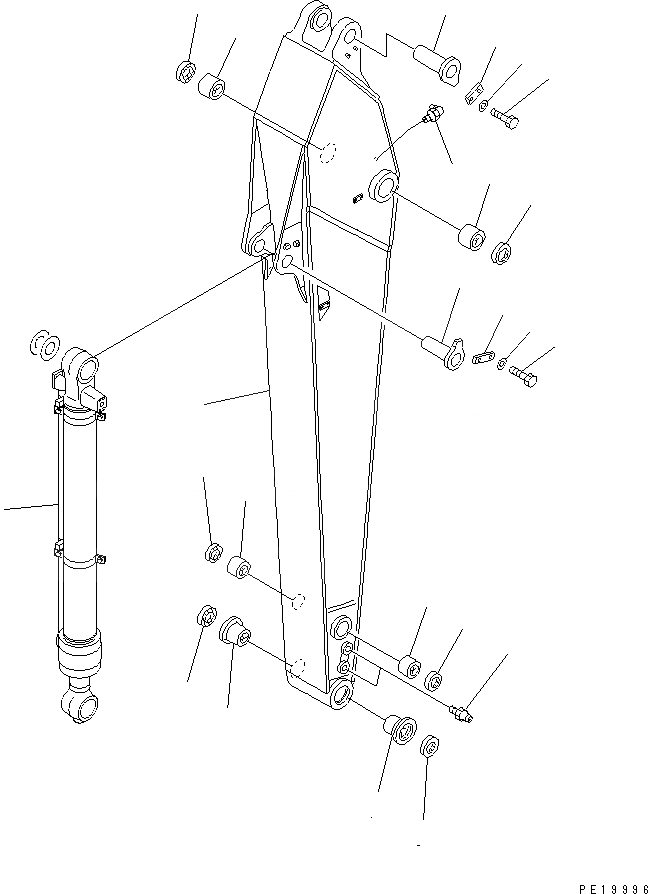 PE19996