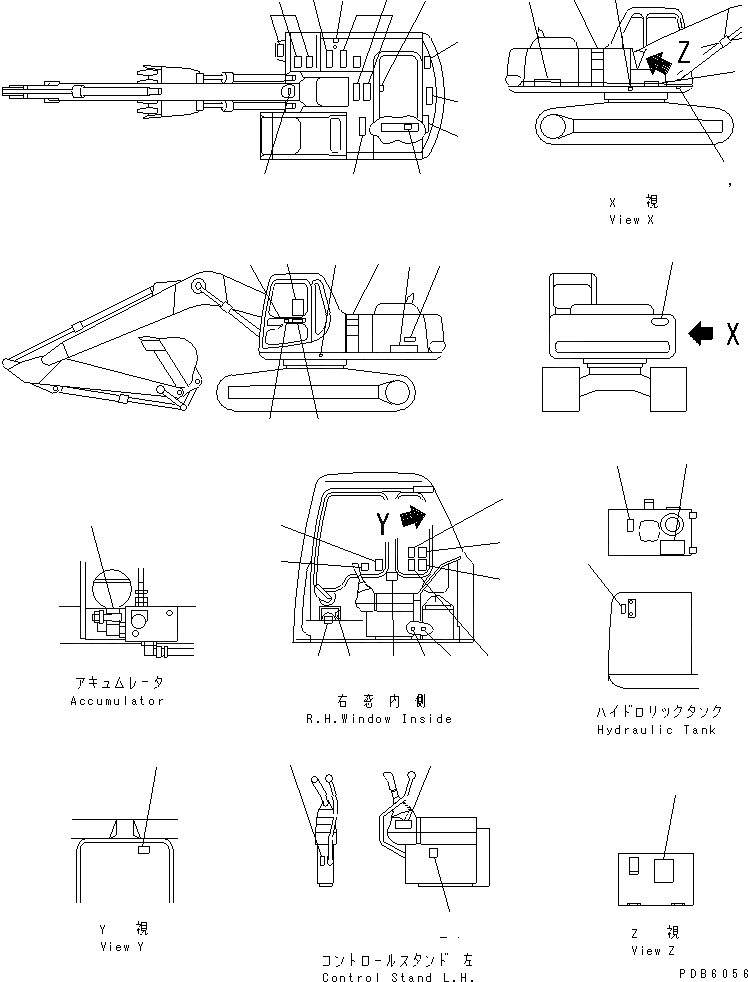 Z

X 視
View X

X

Y

アキュムレータ
Accumulator

右 窓 内 側
R.H.Window Inside

ハイドロリックタンク
Hydraulic Tank

Y 視
View Y

コントロールスタンド 左
Control Stand L.H.

Z 視
View Z

PDB6056