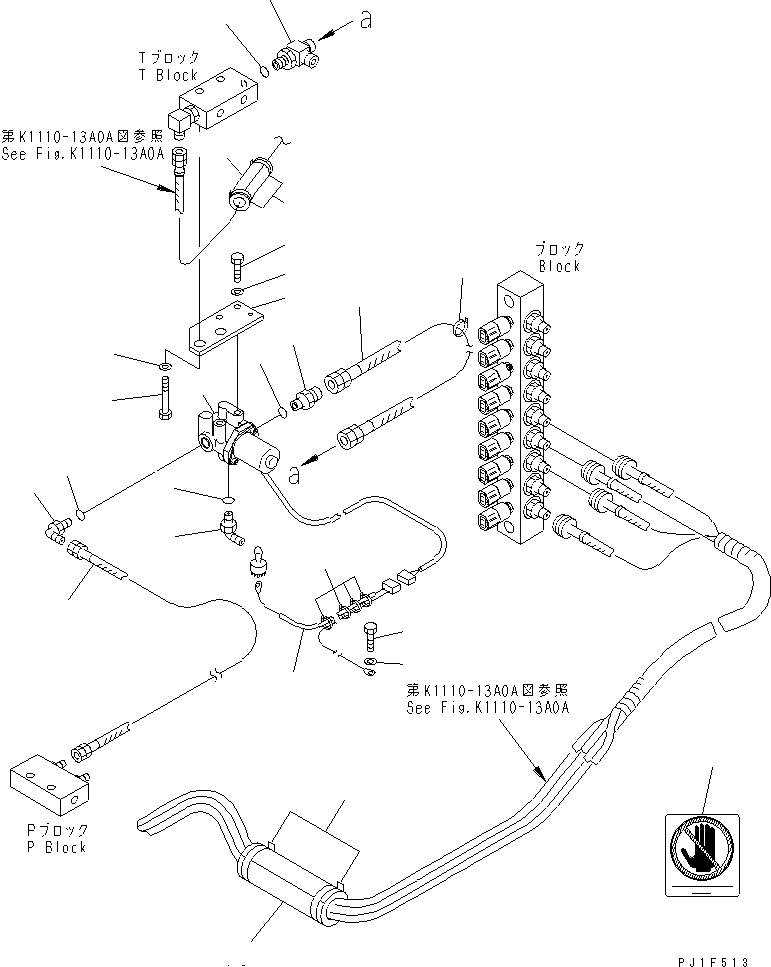 a

Tブロック
T Block

第K1110-13A0A図参照
See Fig.K1110-13A0A

ブロック
Block

a

第K1110-13A0A図参照
See Fig.K1110-13A0A

Pブロック
P Block

PJ1F513