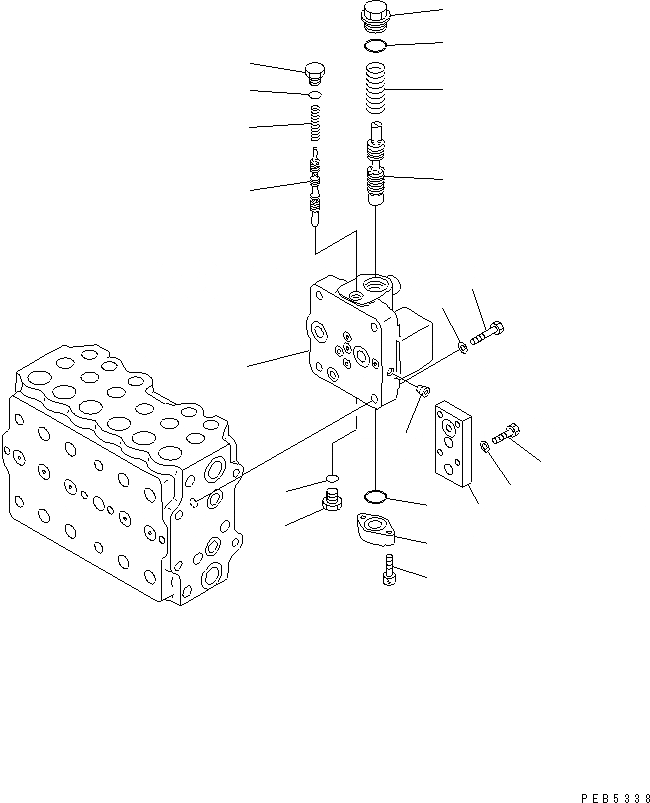 PEB5338