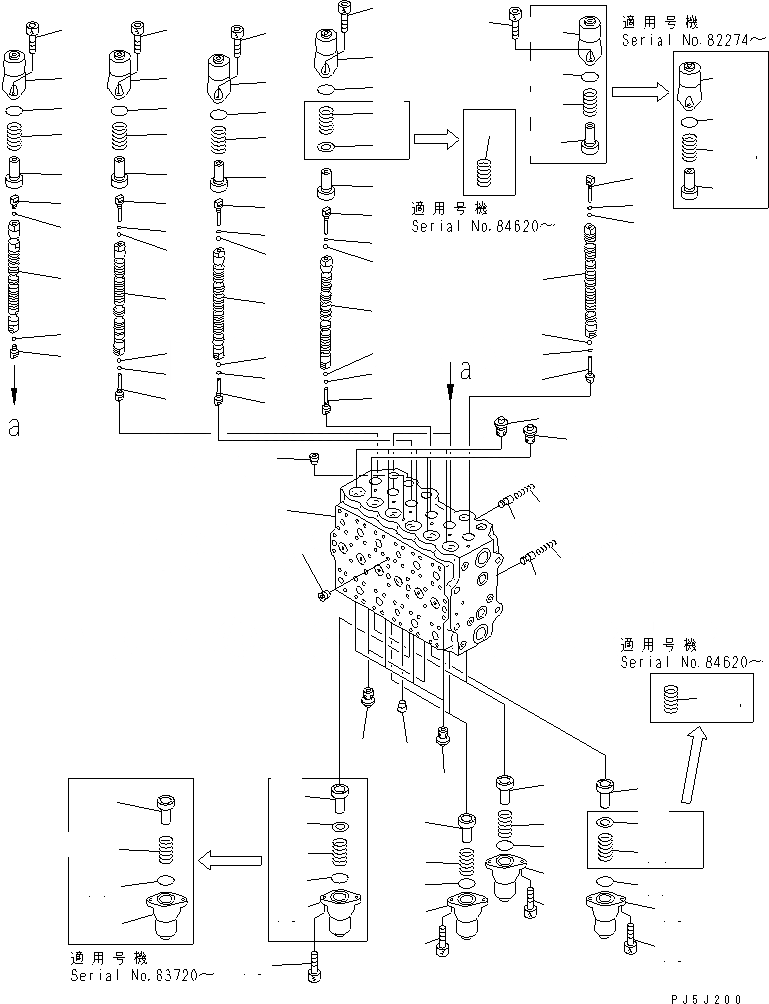 適用号機
Serial No.82274～

適用号機
Serial No.84620～

a

a

適用号機
Serial No.84620～

適用号機
Serial No.83720～

PJ5J200