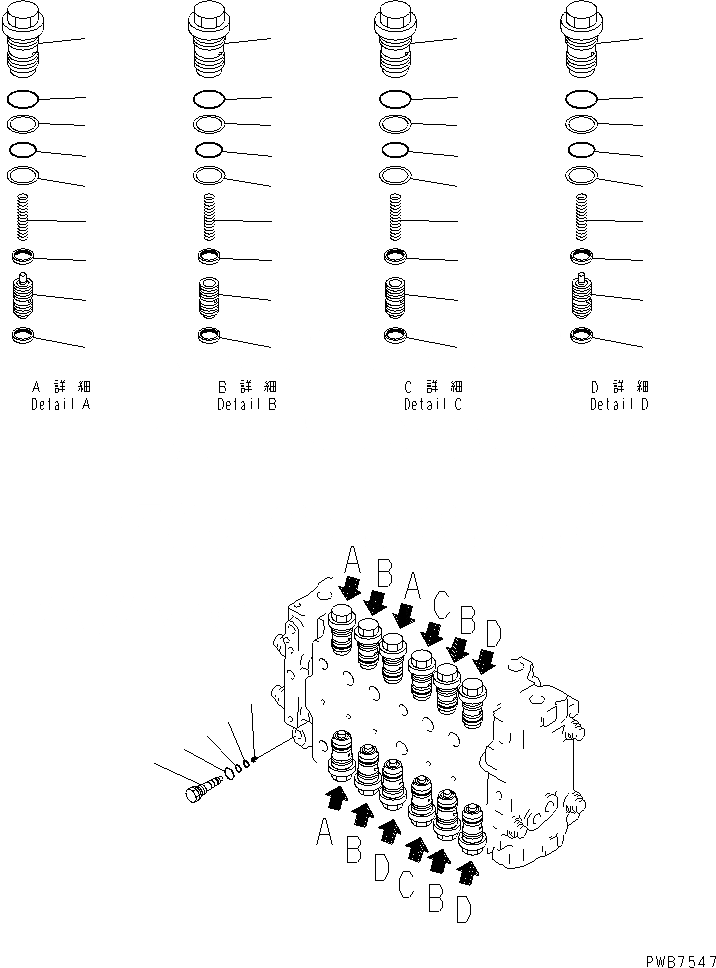 A 詳 細
Detail A

B 詳 細
Detail B

C 詳 細
Detail C

D 詳 細
Detail D

A B A C B D

A B D C B D

PWB7547