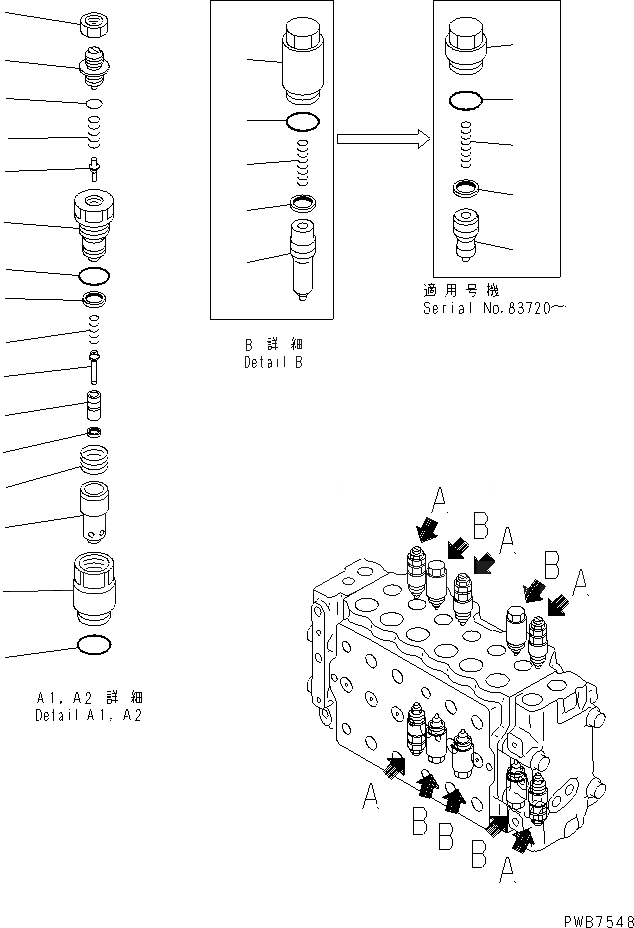 適用号機
Serial No.83720～

B 詳細
Detail B

A1, A2 詳細
Detail A1, A2

A
B
A
B
A

A
B
B
B
A

PWB7548