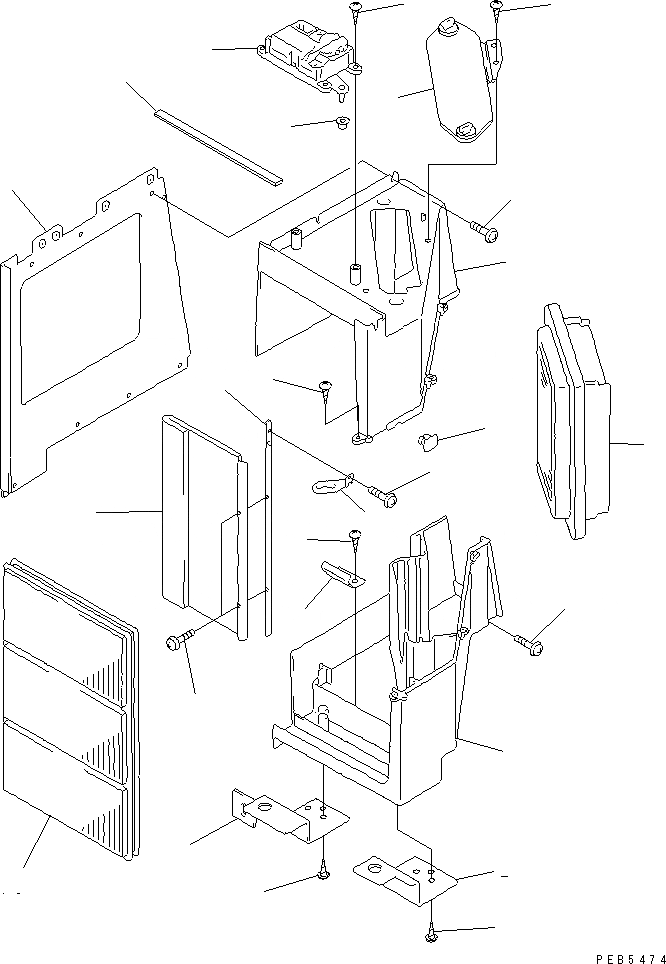 PEB5474