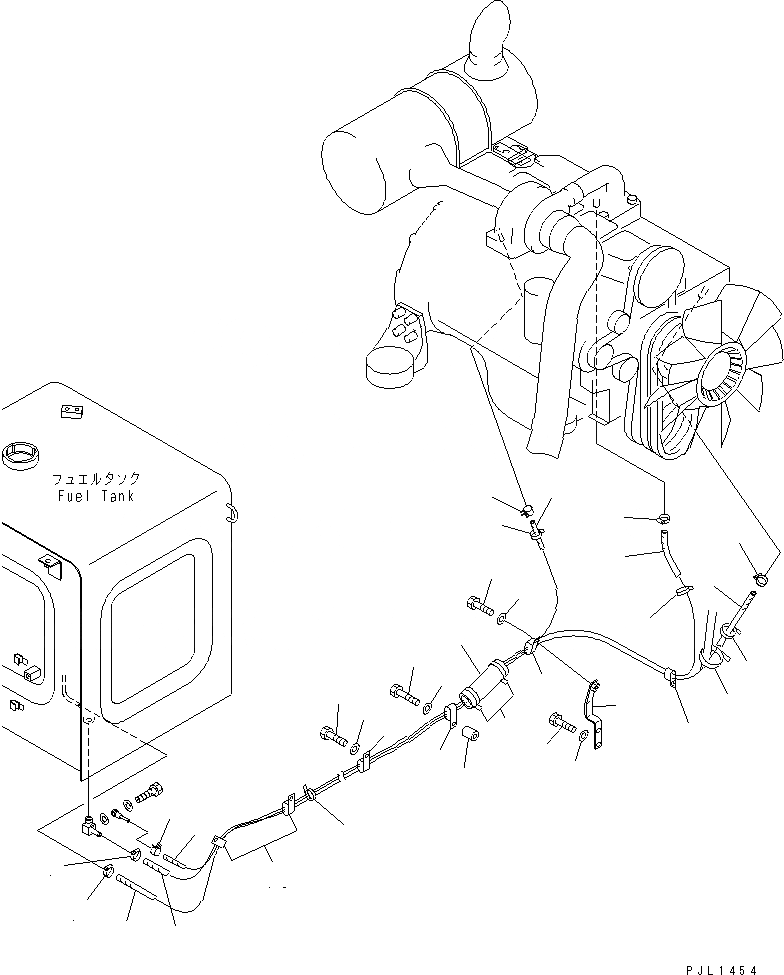 フュエルタンク
Fuel Tank

PJL1454